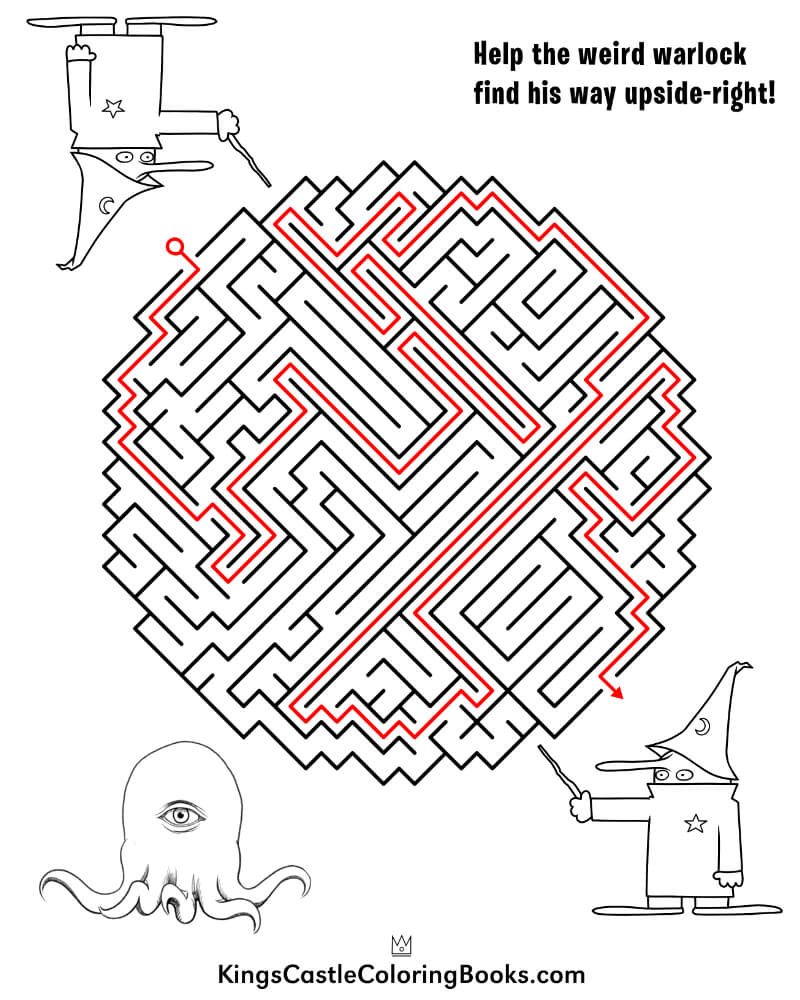 Help the weird warlock find his way upside-right!

KingsCastleColoringBooks.com